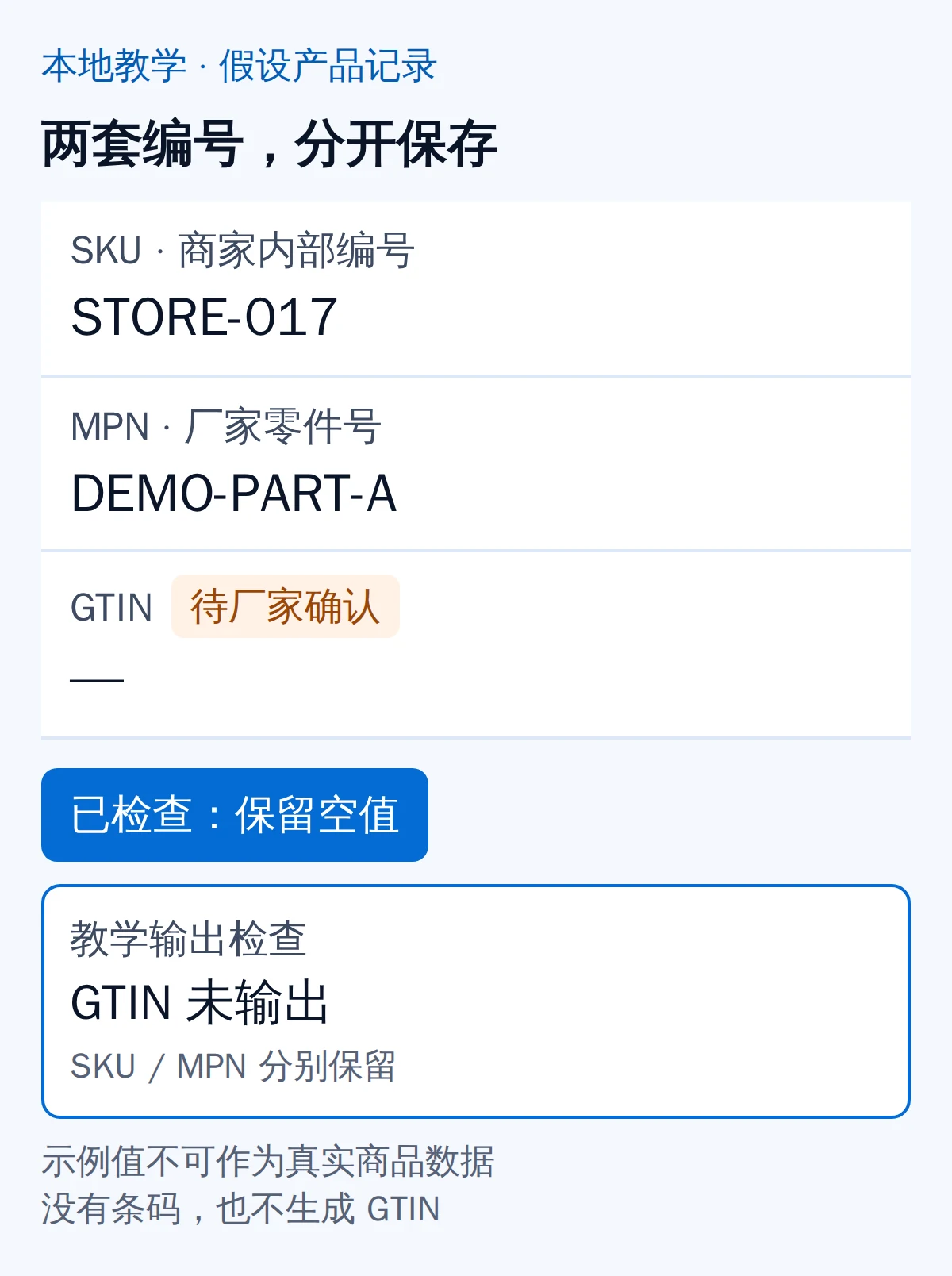 本地教学 · 假设产品记录

两套编号，分开保存

SKU · 商家内部编号
STORE-017

MPN · 厂家零件号
DEMO-PART-A

GTIN 待厂家确认
—

已检查：保留空值

教学输出检查
GTIN 未输出
SKU / MPN 分别保留

示例值不可作为真实商品数据
没有条码，也不生成 GTIN